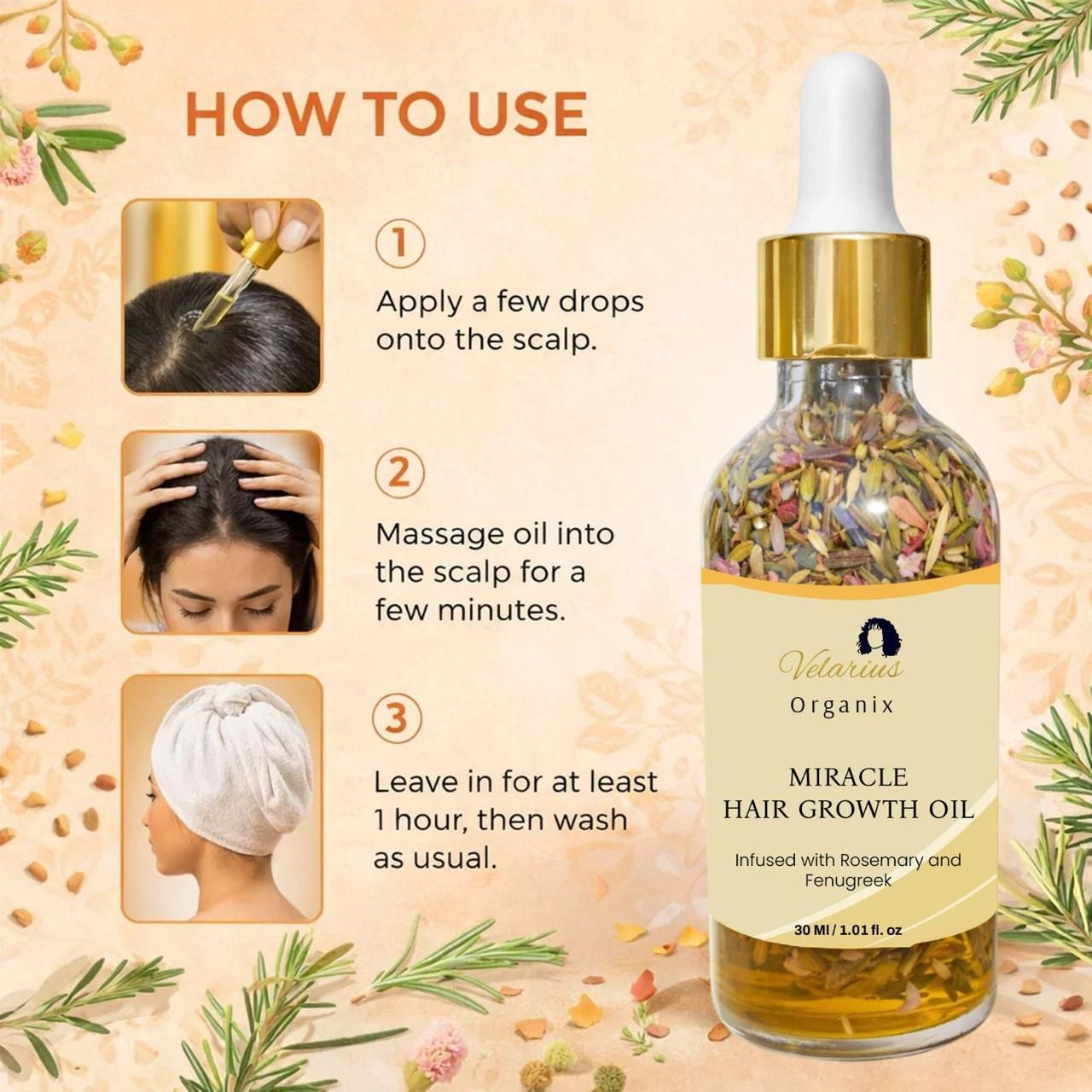 HOW TO USE

1

Apply a few drops onto the scalp.

2

Massage oil into the scalp for a few minutes.

3

Leave in for at least 1 hour, then wash as usual.

Velarius

Organix

MIRACLE
HAIR GROWTH OIL

Infused with Rosemary and Fenugreek

30 Ml / 1.01 fl. oz