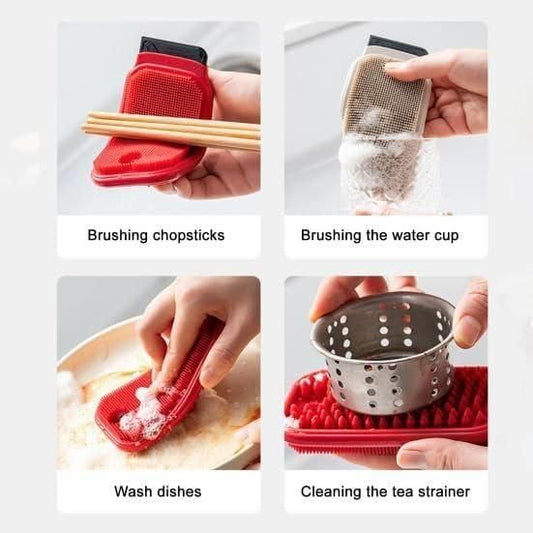 Brushing chopsticks

Brushing the water cup

Wash dishes

Cleaning the tea strainer